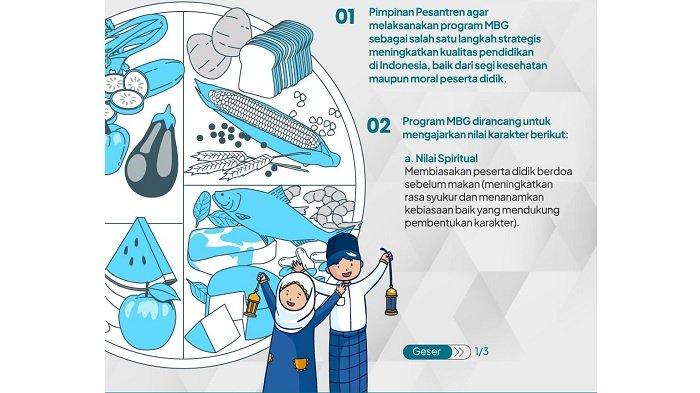 01 Pimpinan Pesantren agar melaksanakan program MBG sebagai salah satu langkah strategis meningkatkan kualitas pendidikan di Indonesia, baik dari segi kesehatan maupun moral peserta didik.

02 Program MBG dirancang untuk mengajarkan nilai karakter berikut:

a. Nilai Spiritual
Membiasakan peserta didik berdoa sebelum makan (meningkatkan rasa syukur dan menanamkan kebiasaan baik yang mendukung pembentukan karakter).

Geser 1/3