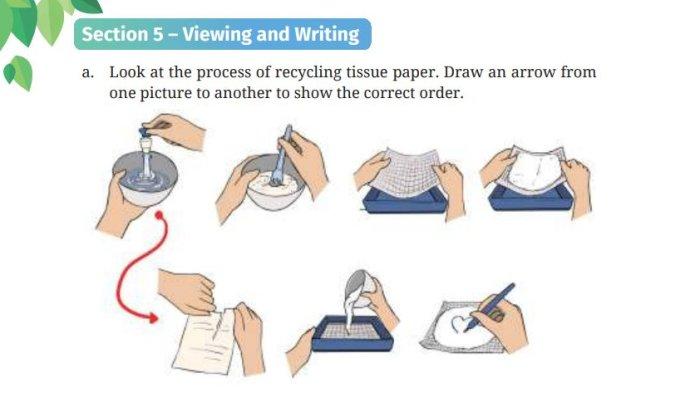 Section 5 – Viewing and Writing

a. Look at the process of recycling tissue paper. Draw an arrow from one picture to another to show the correct order.