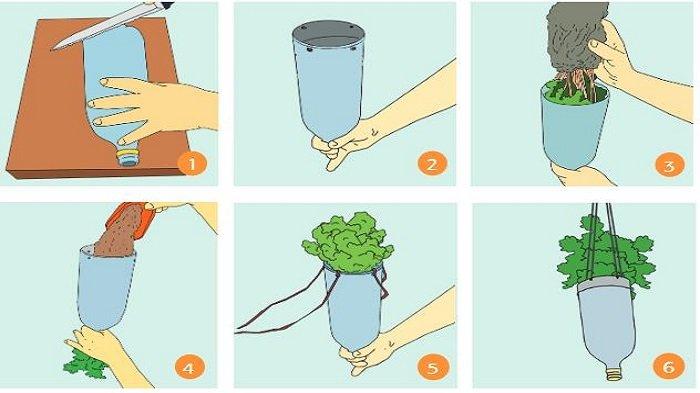 1

2

3

4

5

6