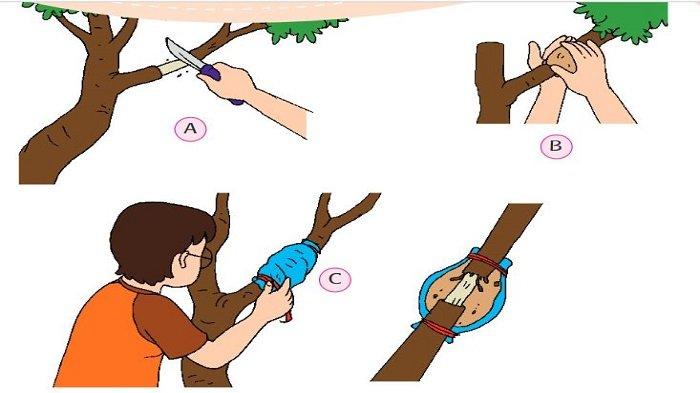 A

B

C