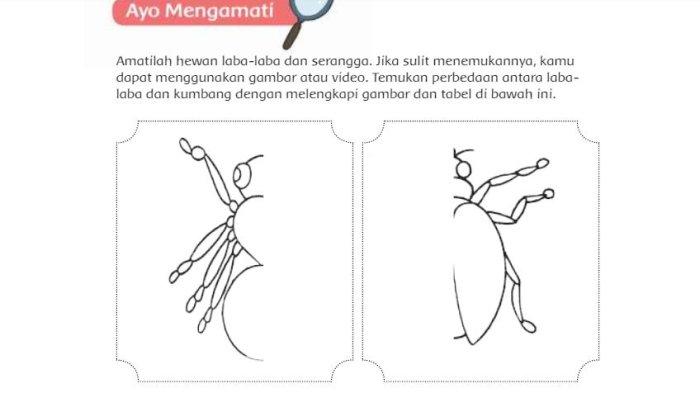 Ayo Mengamati

Amatilah hewan laba-laba dan serangga. Jika sulit menemukannya, kamu dapat menggunakan gambar atau video. Temukan perbedaan antara laba-laba dan kumbang dengan melengkapi gambar dan tabel di bawah ini.