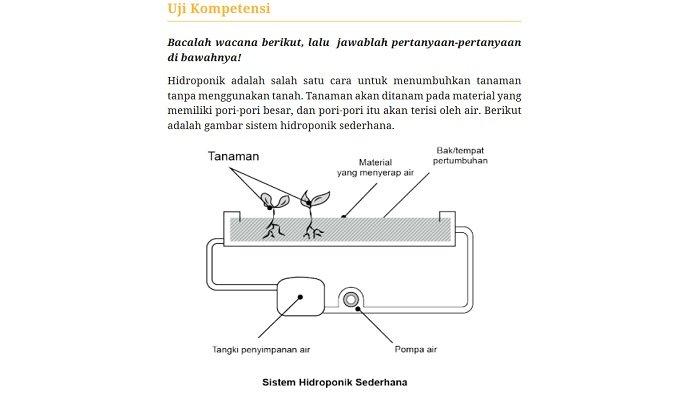 Uji Kompetensi

Bacalah wacana berikut, lalu jawablah pertanyaan-pertanyaan di bawahnya!

Hidroponik adalah salah satu cara untuk menumbuhkan tanaman tanpa menggunakan tanah. Tanaman akan ditanam pada material yang memiliki pori-pori besar, dan pori-pori itu akan terisi oleh air. Berikut adalah gambar sistem hidroponik sederhana.

Tanaman

Material yang menyerap air

Bak/tempat pertumbuhan

Tangki penyimpanan air

Pompa air

Sistem Hidroponik Sederhana