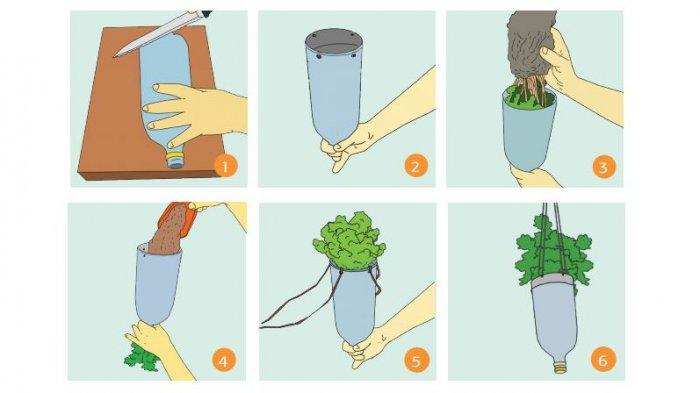 1

2

3

4

5

6