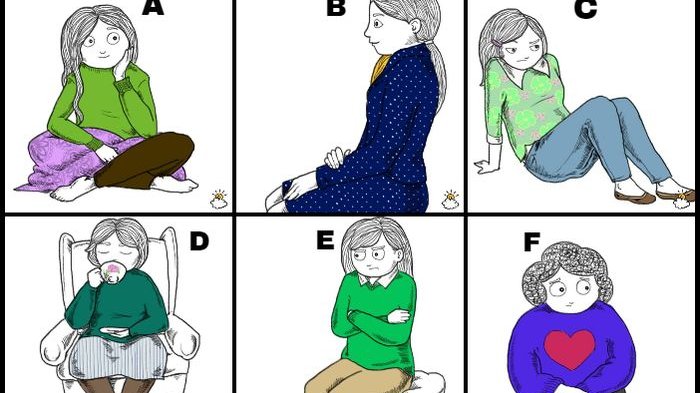 A
B
C
D
E
F