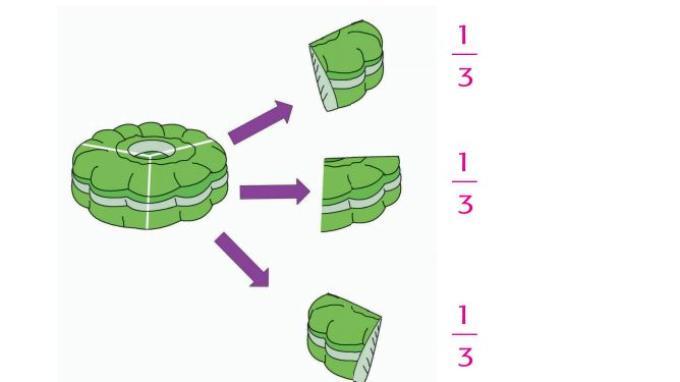 $\frac{1}{3}$

$\frac{1}{3}$

$\frac{1}{3}$