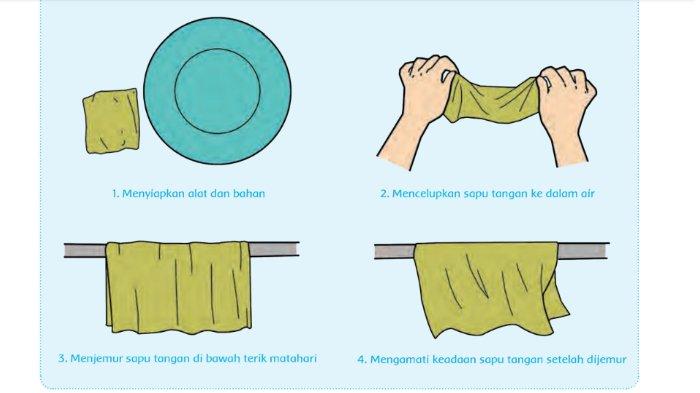 1. Menyiapkan alat dan bahan

2. Mencelupkan sapu tangan ke dalam air

3. Menjemur sapu tangan di bawah terik matahari

4. Mengamati keadaan sapu tangan setelah dijemur