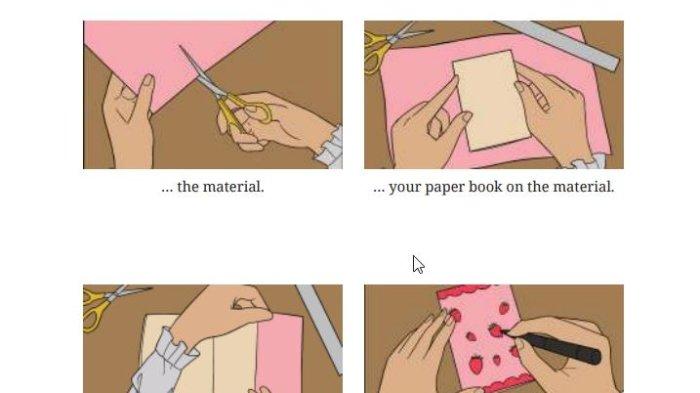 ... the material.

... your paper book on the material.