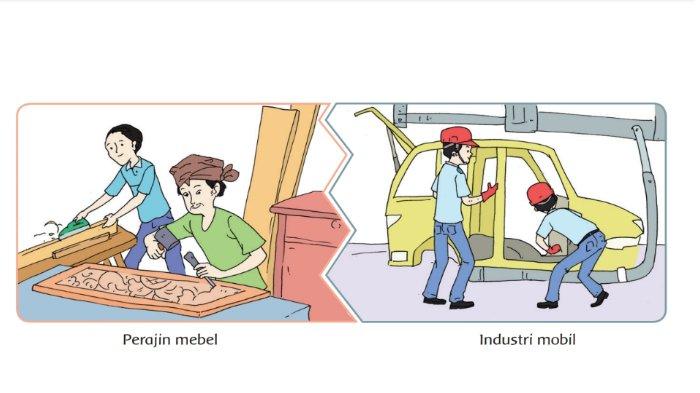 Perajin mebel

Industri mobil