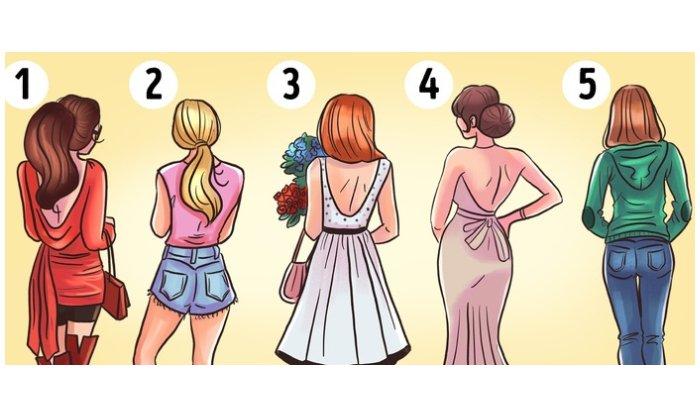 1
2
3
4
5