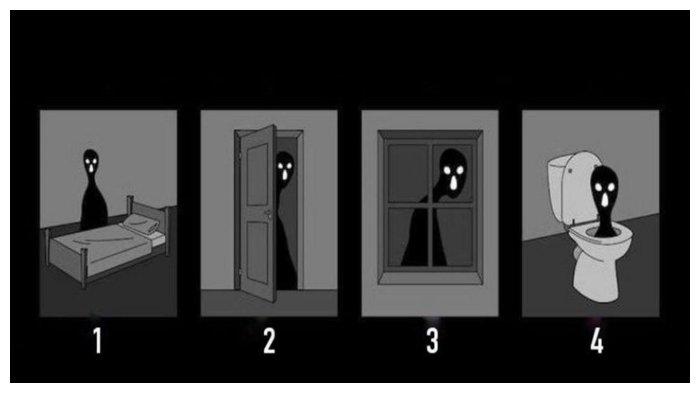 1

2

3

4