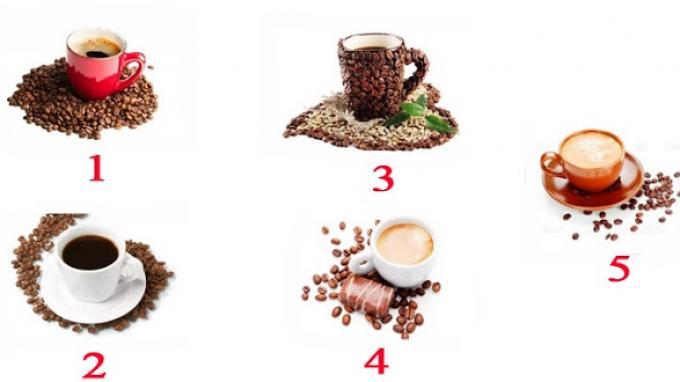 1

3

5

2

4