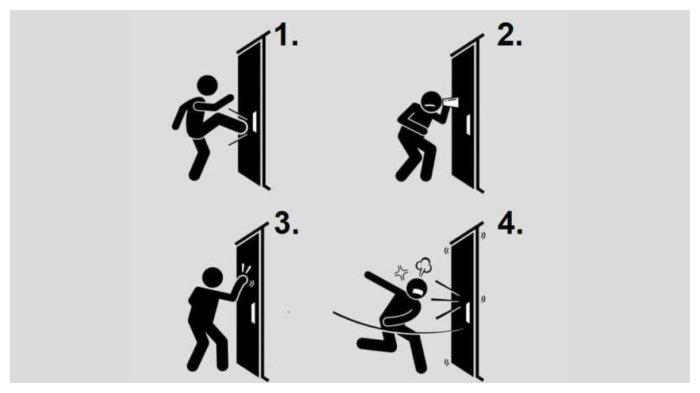 1.

2.

3.

4.